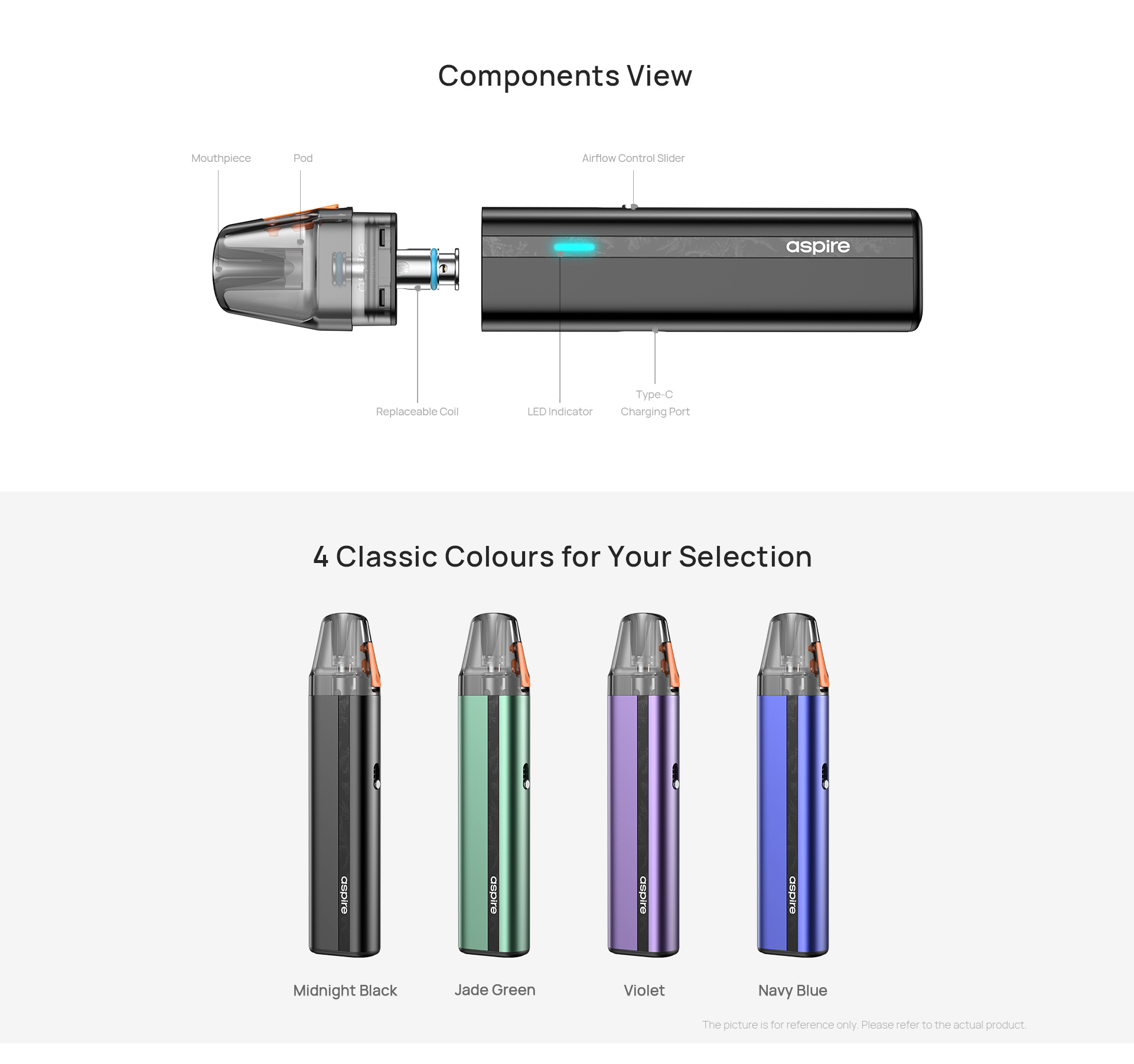 Components View

Mouthpiece

Pod

Airflow Control Slider

aspire

Replaceable Coil

LED Indicator

Type-C
Charging Port

4 Classic Colours for Your Selection

aspire

aspire

aspire

aspire

Midnight Black

Jade Green

Violet

Navy Blue

The picture is for reference only. Please refer to the actual product.